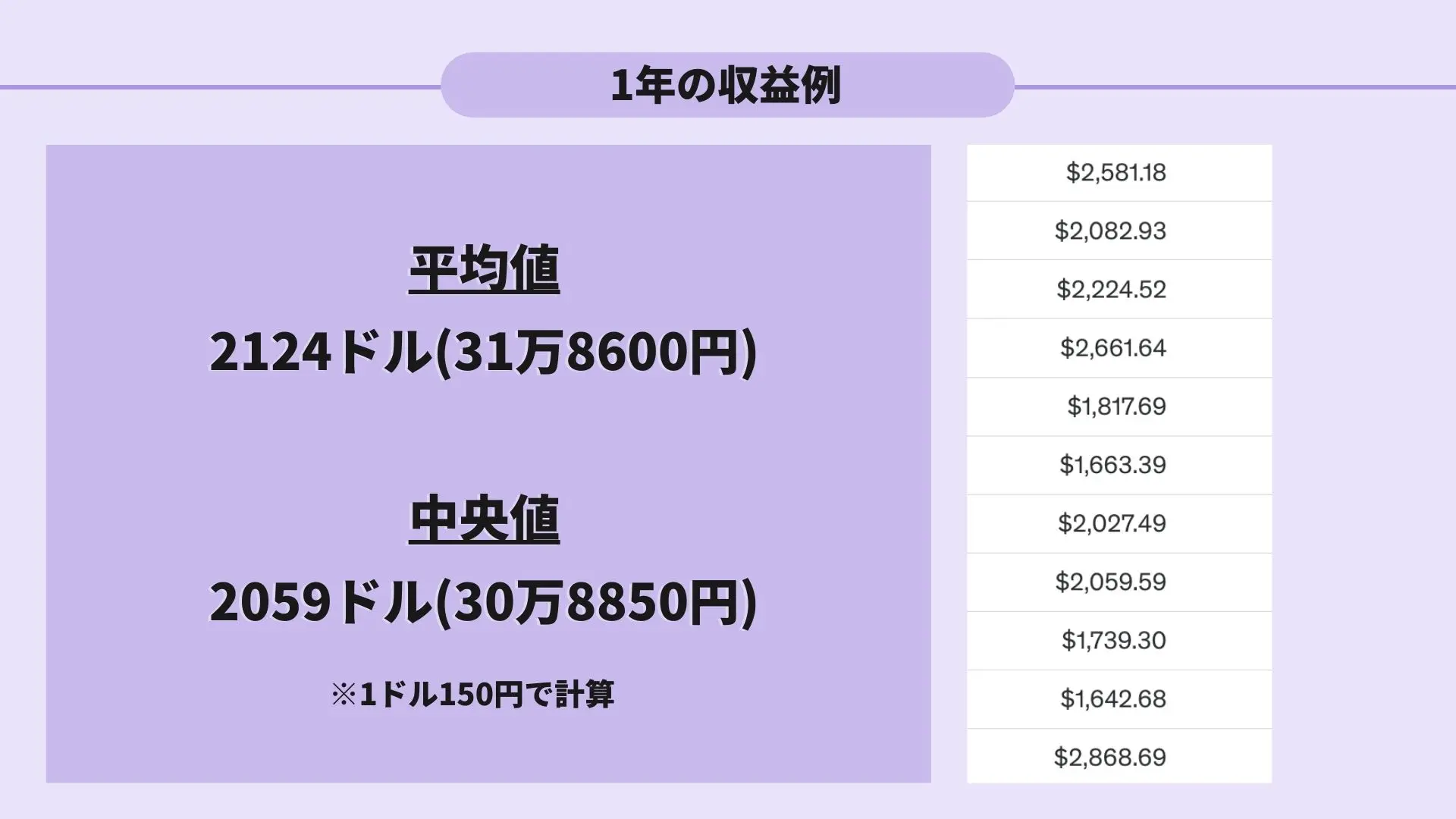 1年の収益例

平均値

2124ドル(31万8600円)

中央値

2059ドル(30万8850円)

※1ドル150円で計算

$2,581.18
$2,082.93
$2,224.52
$2,661.64
$1,817.69
$1,663.39
$2,027.49
$2,059.59
$1,739.30
$1,642.68
$2,868.69